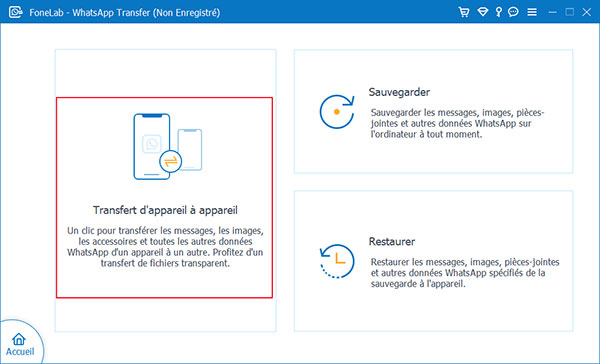 FoneLab - WhatsApp Transfer (Non Enregistré)

Transfert d'appareil à appareil

Un clic pour transférer les messages, les images, les accessoires et toutes les autres données WhatsApp d'un appareil à un autre. Profitez d'un transfert de fichiers transparent.

Sauvegarder

Sauvegarder les messages, images, pièces-jointes et autres données WhatsApp sur l'ordinateur à tout moment.

Restaurer

Restaurer les messages, images, pièces-jointes et autres données WhatsApp spécifiés de la sauvegarde à l'appareil.

Accueil