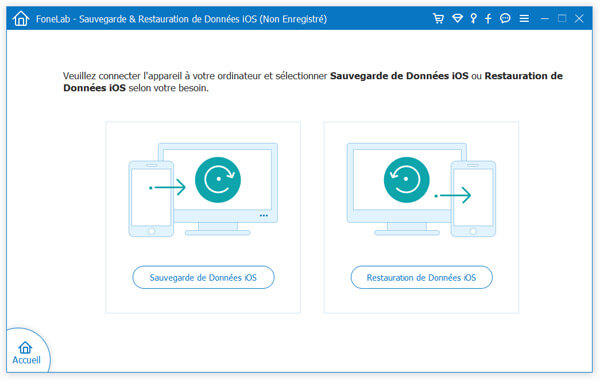 FoneLab - Sauvegarde & Restauration de Données iOS (Non Enregistré)

Veuillez connecter l'appareil à votre ordinateur et sélectionner Sauvegarde de Données iOS ou Restauration de Données iOS selon votre besoin.

Sauvegarde de Données iOS

Restauration de Données iOS

Accueil