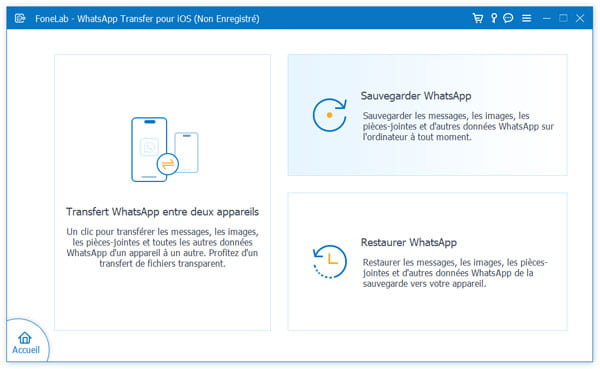 FoneLab - WhatsApp Transfer pour iOS (Non Enregistré)

Transfert WhatsApp entre deux appareils

Un clic pour transférer les messages, les images, les pièces-jointes et toutes les autres données WhatsApp d'un appareil à un autre. Profitez d'un transfert de fichiers transparent.

Sauvegarder WhatsApp

Sauvegarder les messages, les images, les pièces-jointes et d'autres données WhatsApp sur l'ordinateur à tout moment.

Restaurer WhatsApp

Restaurer les messages, les images, les pièces-jointes et d'autres données WhatsApp de la sauvegarde vers votre appareil.

Accueil